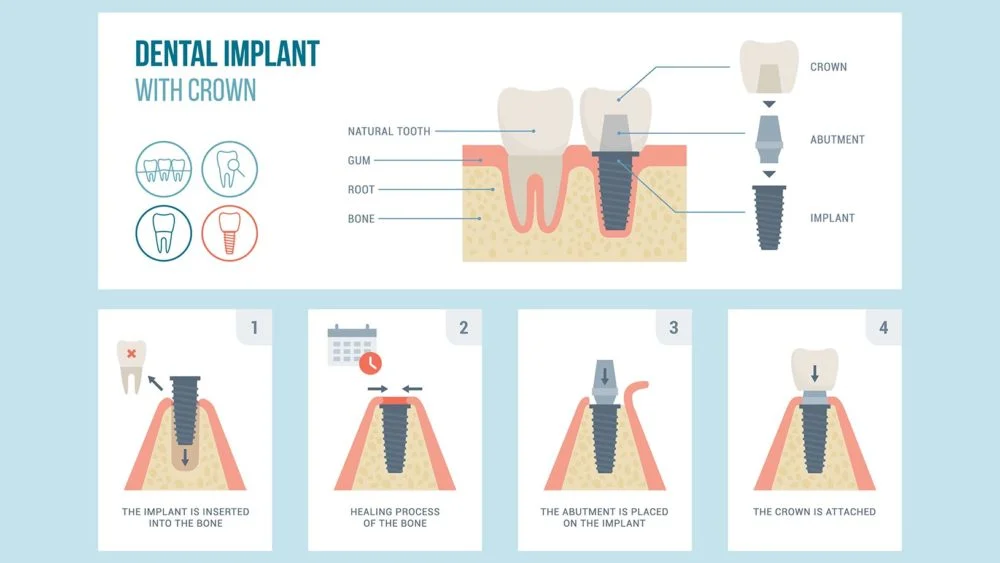 DENTAL IMPLANT
WITH CROWN

NATURAL TOOTH
GUM
ROOT
BONE

CROWN
ABUTMENT
IMPLANT

1
THE IMPLANT IS INSERTED INTO THE BONE

2
HEALING PROCESS OF THE BONE

3
THE ABUTMENT IS PLACED ON THE IMPLANT

4
THE CROWN IS ATTACHED